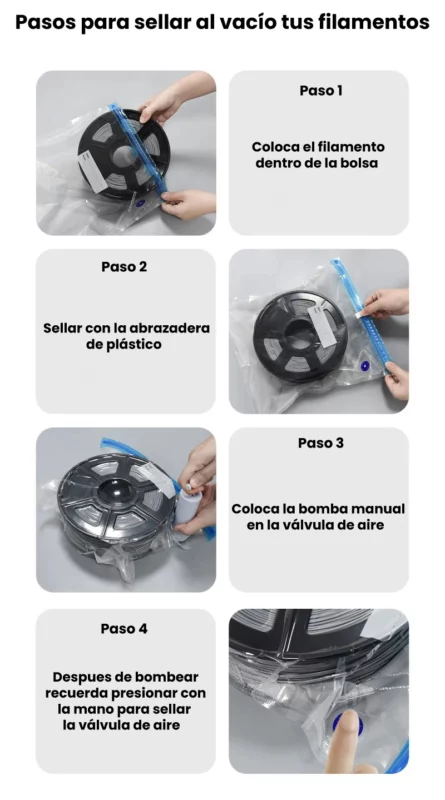 Pasos para sellar al vacío tus filamentos

Paso 1

Coloca el filamento dentro de la bolsa

Paso 2

Sellar con la abrazadera de plástico

Paso 3

Coloca la bomba manual en la válvula de aire

Paso 4

Despues de bombear recuerda presionar con la mano para sellar la válvula de aire